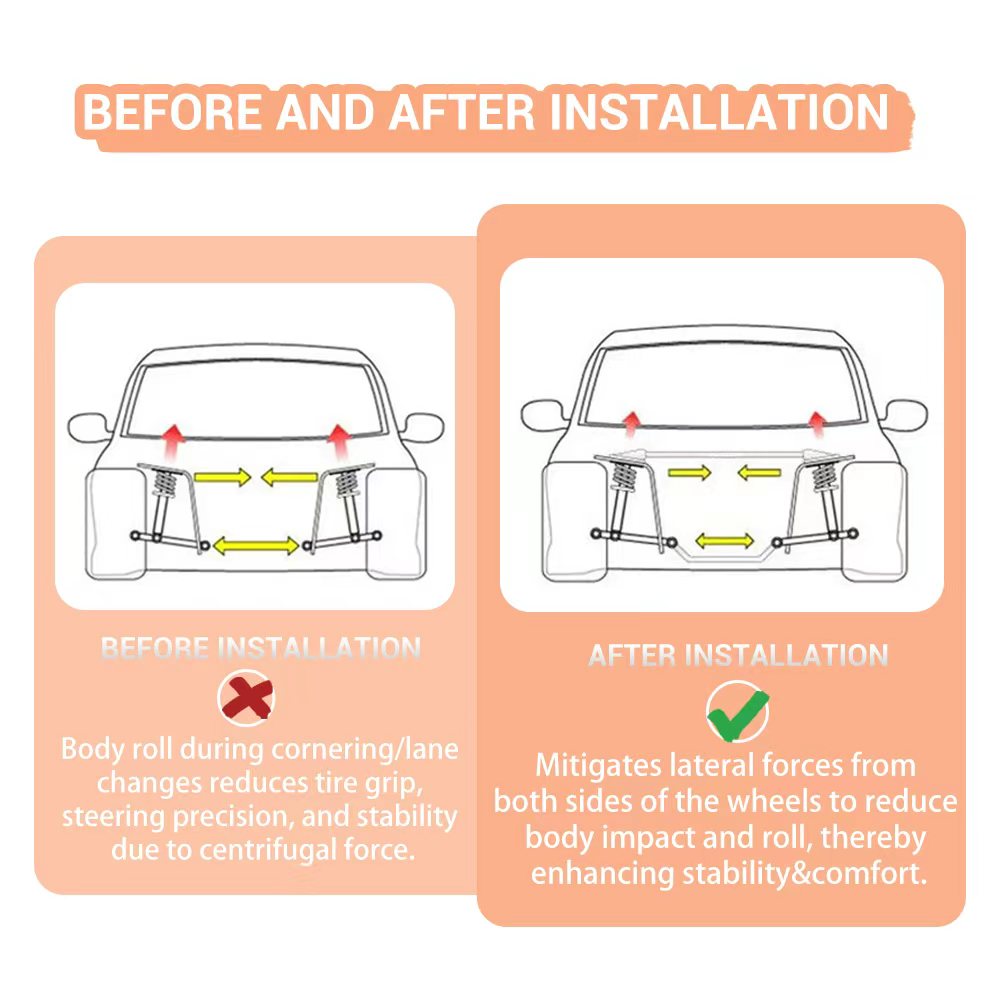 BEFORE AND AFTER INSTALLATION

BEFORE INSTALLATION

Body roll during cornering/lane changes reduces tire grip, steering precision, and stability due to centrifugal force.

AFTER INSTALLATION

Mitigates lateral forces from both sides of the wheels to reduce body impact and roll, thereby enhancing stability&comfort.